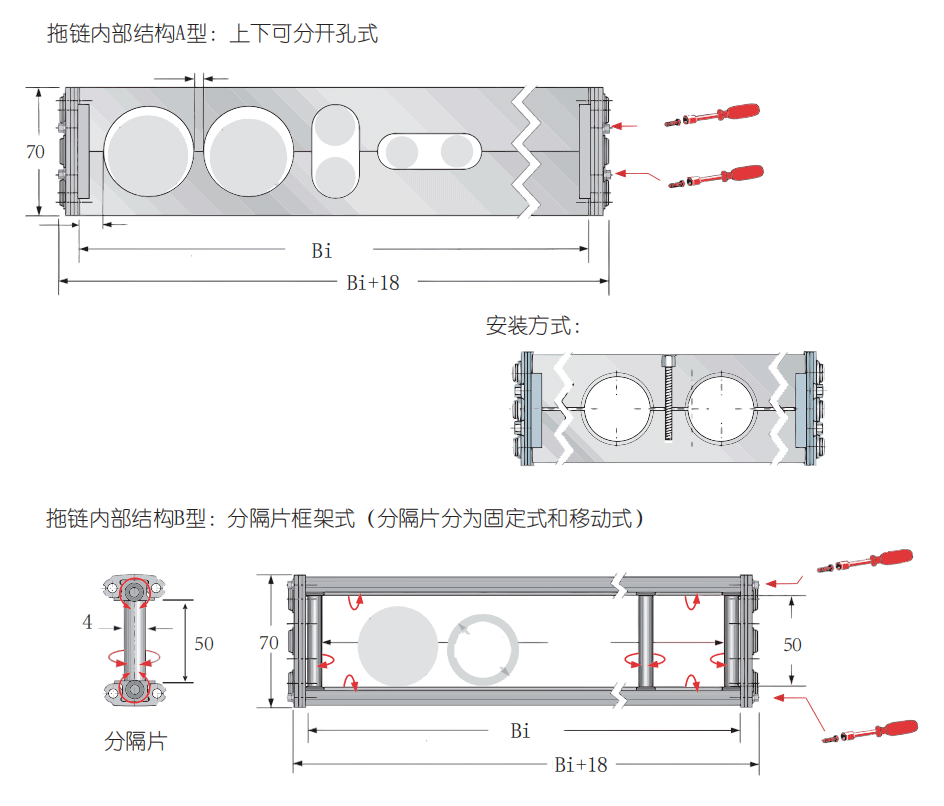 拖链内部结构A型：上下可分开孔式

70

Bi

Bi+18

安装方式：

拖链内部结构B型：分隔片框架式（分隔片分为固定式和移动式）

4

50

分隔片

70

50

Bi

Bi+18